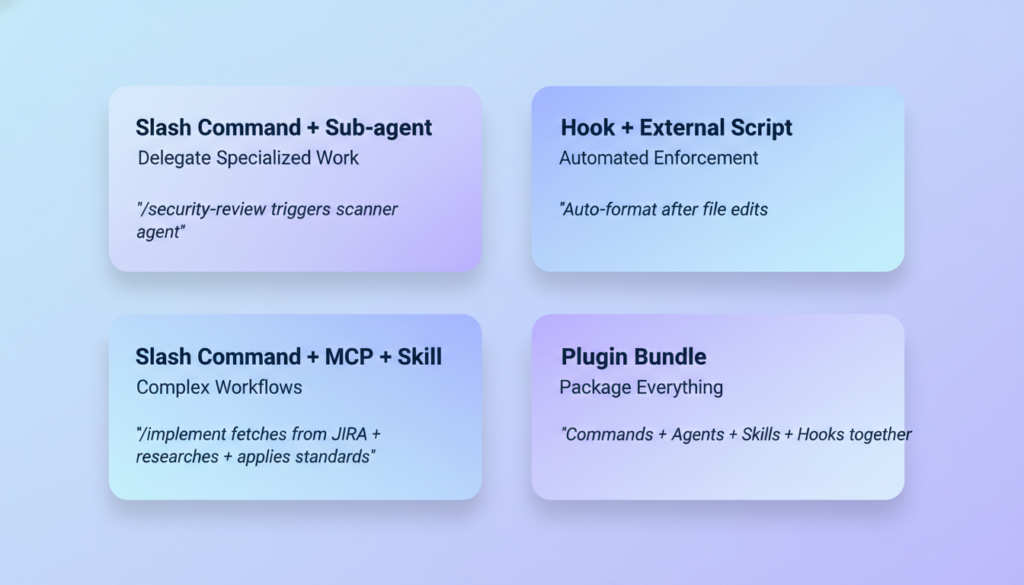 Slash Command + Sub-agent
Delegate Specialized Work

"/security-review triggers scanner agent"

Hook + External Script
Automated Enforcement

"Auto-format after file edits

Slash Command + MCP + Skill
Complex Workflows

"/implement fetches from JIRA + researches + applies standards"

Plugin Bundle
Package Everything

"Commands + Agents + Skills + Hooks together